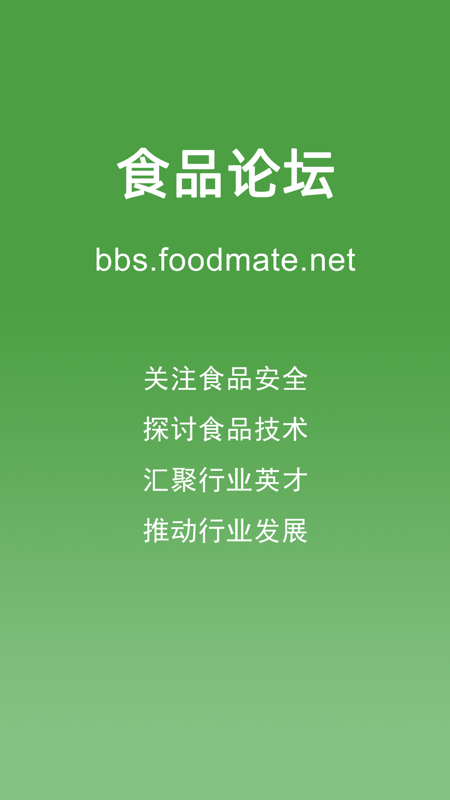 食品论坛

bbs.foodmate.net

关注食品安全
探讨食品技术
汇聚行业英才
推动行业发展